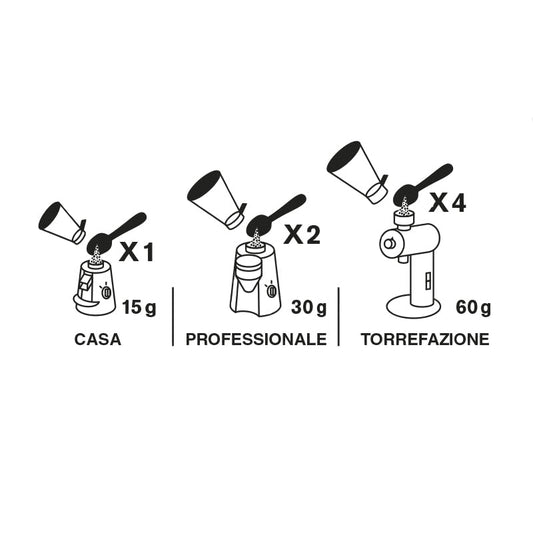 X1
15 g
CASA

X2
30 g
PROFESSIONALE

X4
60 g
TORREFAZIONE