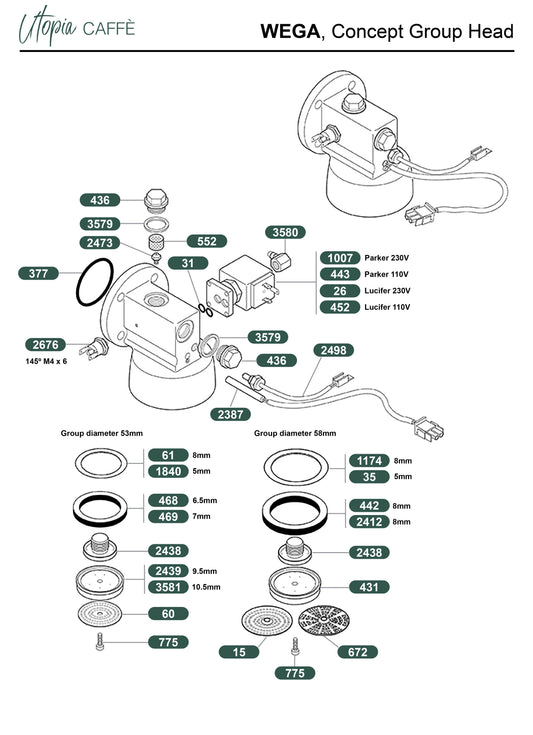 Utopia CAFFÈ

WEGA, Concept Group Head

436
3579
2473
552
377
31
3580
1007 Parker 230V
443 Parker 110V
26 Lucifer 230V
452 Lucifer 110V
2676
145º M4 x 6
3579
436
2498
2387

Group diameter 53mm
61 8mm
1840 5mm
468 6.5mm
469 7mm
2438
2439 9.5mm
3581 10.5mm
60
775

Group diameter 58mm
1174 8mm
35 5mm
442 8mm
2412 8mm
2438
431
15
672
775