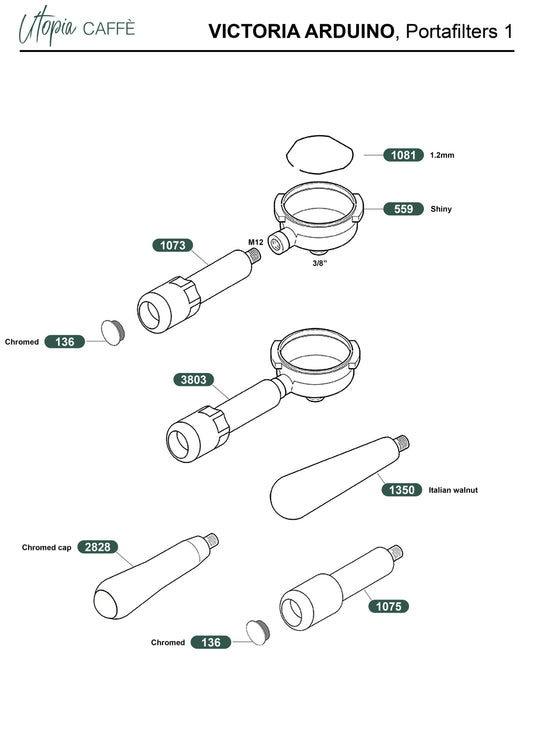 Utopia CAFFÈ

VICTORIA ARDUINO, Portafilters 1

1081 1.2mm

559 Shiny

1073

M12

3/8"

Chromed 136

3803

1350 Italian walnut

Chromed cap 2828

1075

Chromed 136