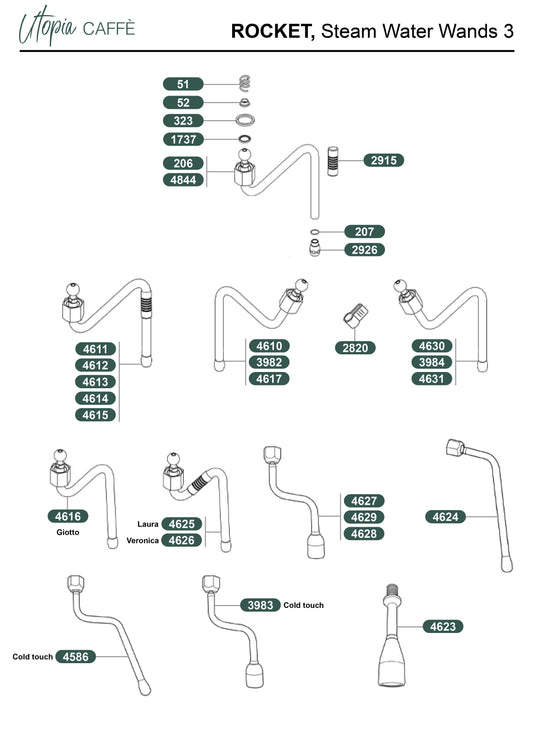 Utopia CAFFÈ

ROCKET, Steam Water Wands 3

51
52
323
1737
206
4844
2915
207
2926

4611
4612
4613
4614
4615

4610
3982
4617

2820

4630
3984
4631

4616
Giotto

Laura 4625
Veronica 4626

4627
4629
4628

4624

Cold touch 4586

3983 Cold touch

4623