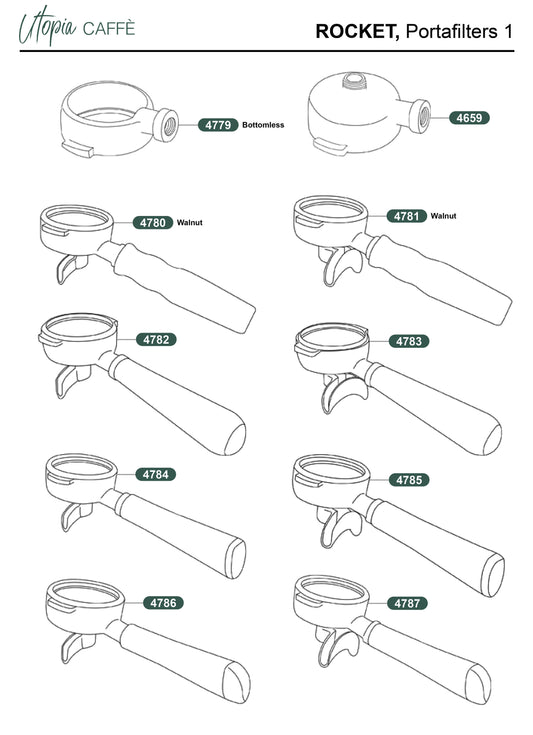 Utopia CAFFÈ

ROCKET, Portafilters 1

4779 Bottomless

4659

4780 Walnut

4781 Walnut

4782

4783

4784

4785

4786

4787