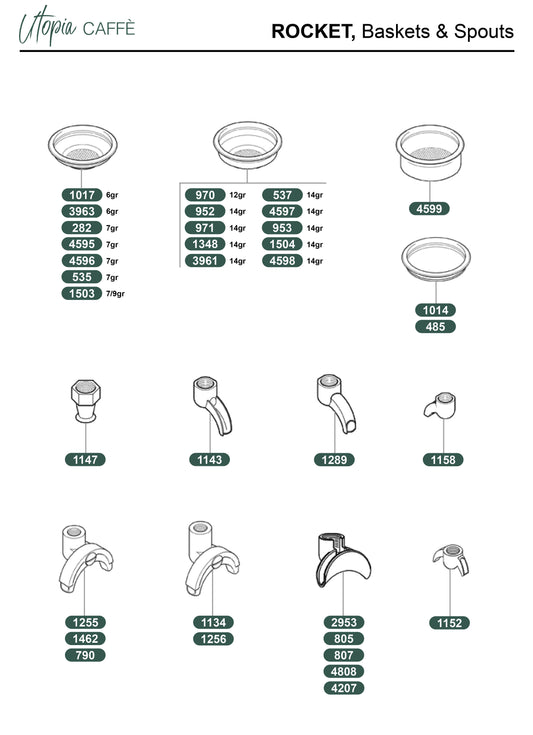 Utopia CAFFÈ

ROCKET, Baskets & Spouts

1017 6gr
3963 6gr
282 7gr
4595 7gr
4596 7gr
535 7gr
1503 7/9gr

970 12gr
952 14gr
971 14gr
1348 14gr
3961 14gr

537 14gr
4597 14gr
953 14gr
1504 14gr
4598 14gr

4599

1014
485

1147

1143

1289

1158

1255
1462
790

1134
1256

2953
805
807
4808
4207

1152