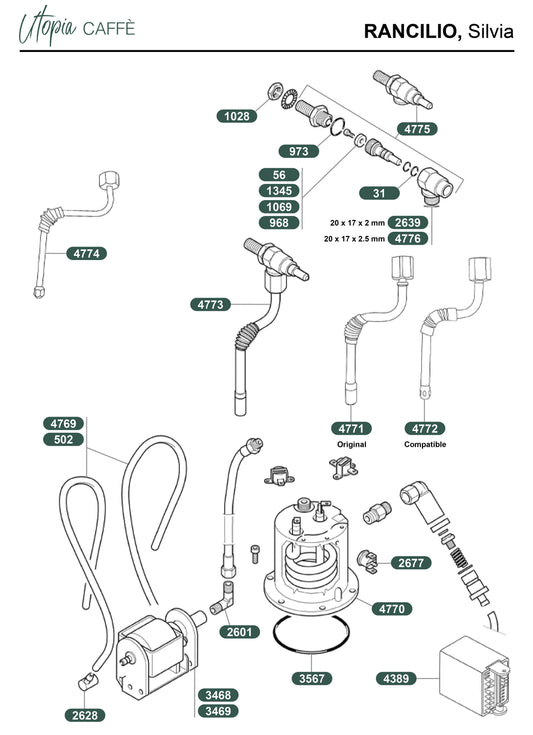 Utopia CAFFÈ

RANCILIO, Silvia

1028
4775
973
56
1345
1069
968
31
20 x 17 x 2 mm 2639
20 x 17 x 2.5 mm 4776
4774
4773
4771
Original
4772
Compatible
4769
502
2677
4770
2601
3567
4389
3468
3469
2628