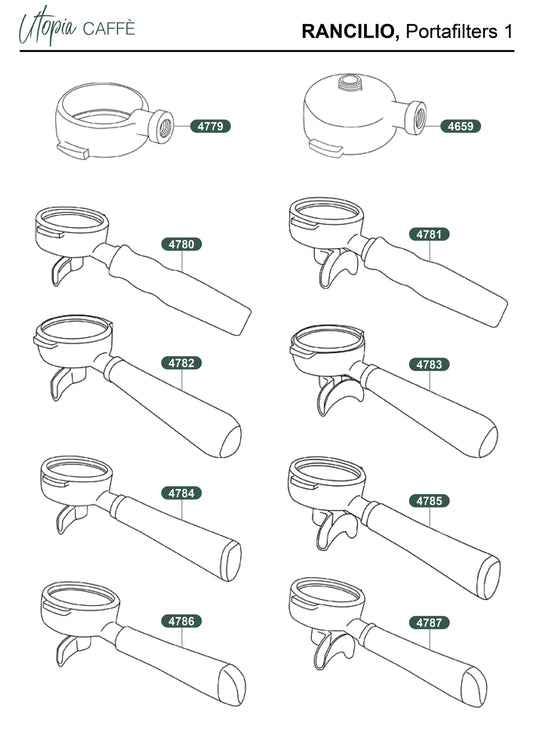 Utopia CAFFÈ

RANCILIO, Portafilters 1

4779

4659

4780

4781

4782

4783

4784

4785

4786

4787