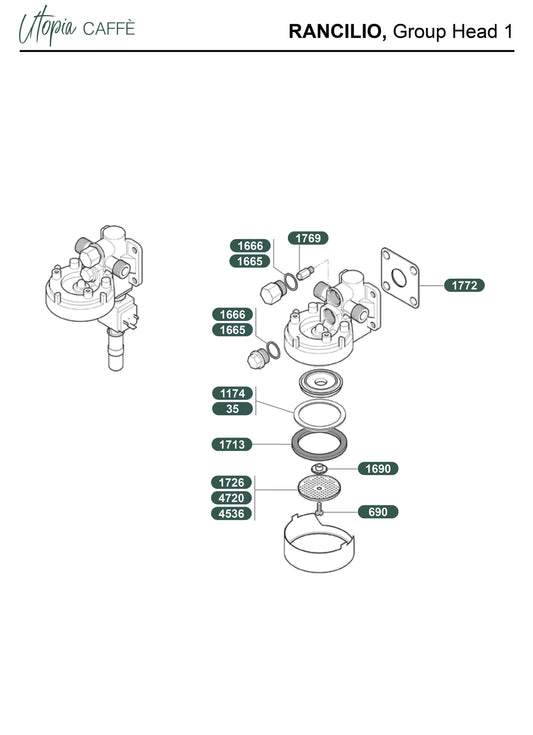 Utopia CAFFÈ

RANCILIO, Group Head 1

1666
1665
1769
1772
1666
1665
1174
35
1713
1690
1726
4720
4536
690