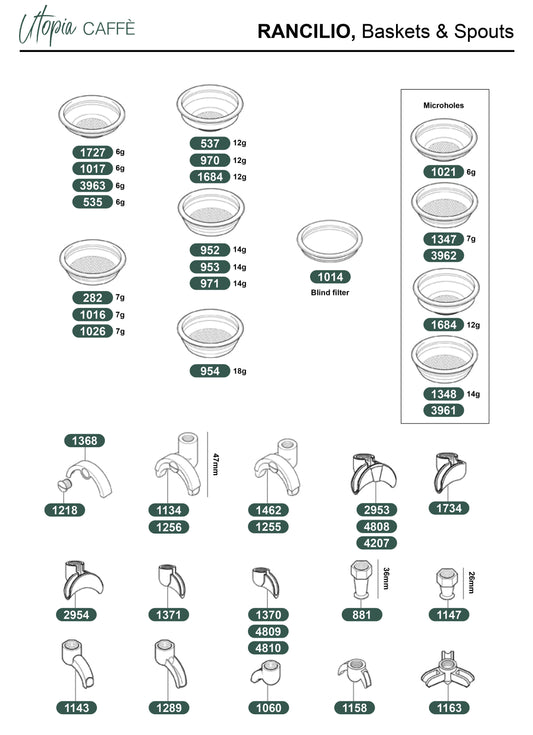 Utopia CAFFÈ

RANCILIO, Baskets & Spouts

1727 6g
1017 6g
3963 6g
535 6g

282 7g
1016 7g
1026 7g

537 12g
970 12g
1684 12g

952 14g
953 14g
971 14g

954 18g

1014
Blind filter

Microholes
1021 6g
1347 7g
3962
1684 12g
1348 14g
3961

1368
1218

47mm
1134
1256

1462
1255

2953
4808
4207

1734

2954

1371

1370
4809
4810

36mm
881

26mm
1147

1143

1289

1060

1158

1163