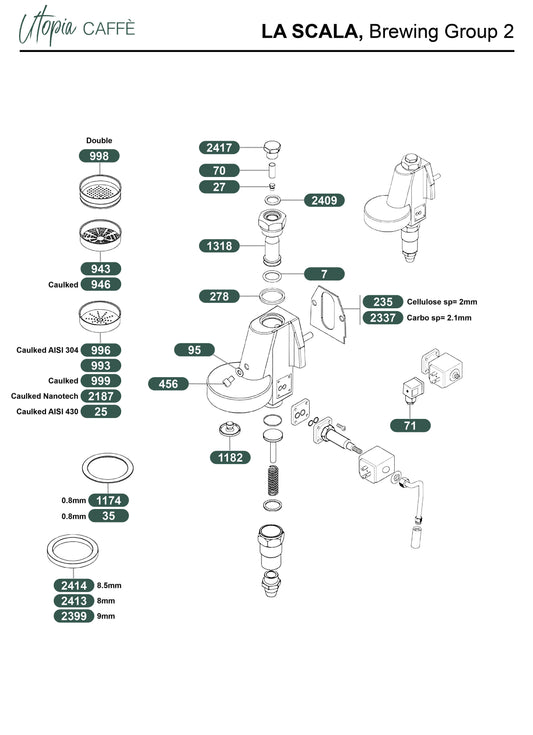 Utopia CAFFÈ

LA SCALA, Brewing Group 2

Double
998

943
Caulked 946

Caulked AISI 304 996
993
Caulked 999
Caulked Nanotech 2187
Caulked AISI 430 25

0.8mm 1174
0.8mm 35

2414 8.5mm
2413 8mm
2399 9mm

2417
70
27
2409
1318
7
278
235 Cellulose sp= 2mm
2337 Carbo sp= 2.1mm
95
456
1182
71