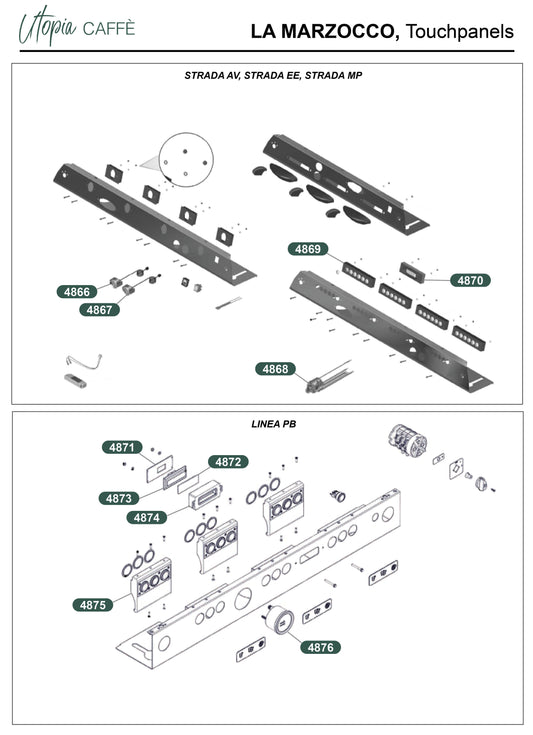 Utopia CAFFÈ

LA MARZOCCO, Touchpanels

STRADA AV, STRADA EE, STRADA MP

4869

4870

4866

4867

4868

LINEA PB

4871

4872

4873

4874

4875

4876