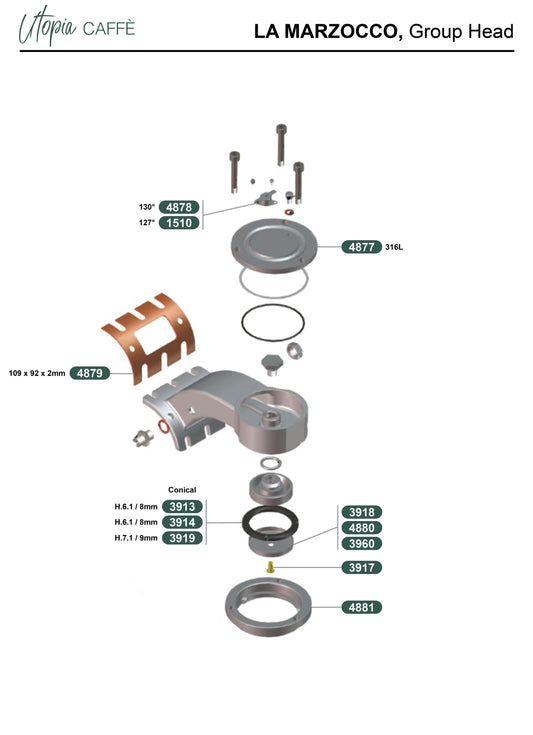 Utopia CAFFÈ

LA MARZOCCO, Group Head

130° 4878
127° 1510

4877 316L

109 x 92 x 2mm 4879

Conical
H.6.1 / 8mm 3913
H.6.1 / 8mm 3914
H.7.1 / 9mm 3919

3918
4880
3960

3917

4881