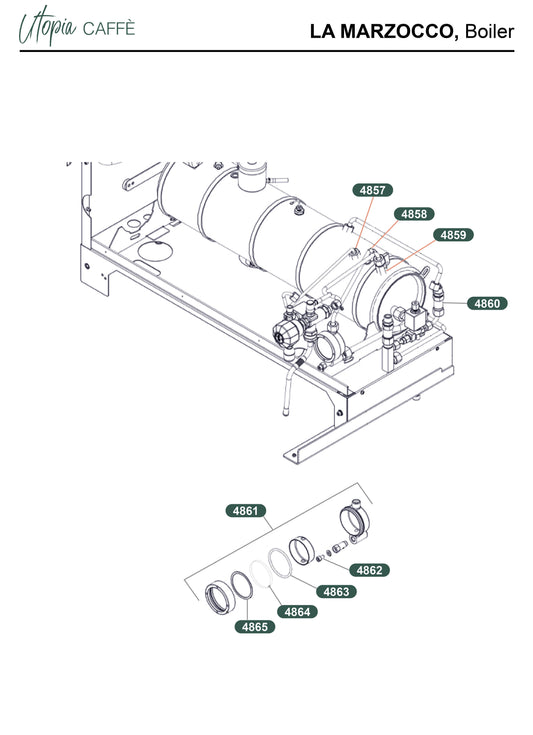 Utopia CAFFÈ

LA MARZOCCO, Boiler

4857
4858
4859
4860

4861
4862
4863
4864
4865