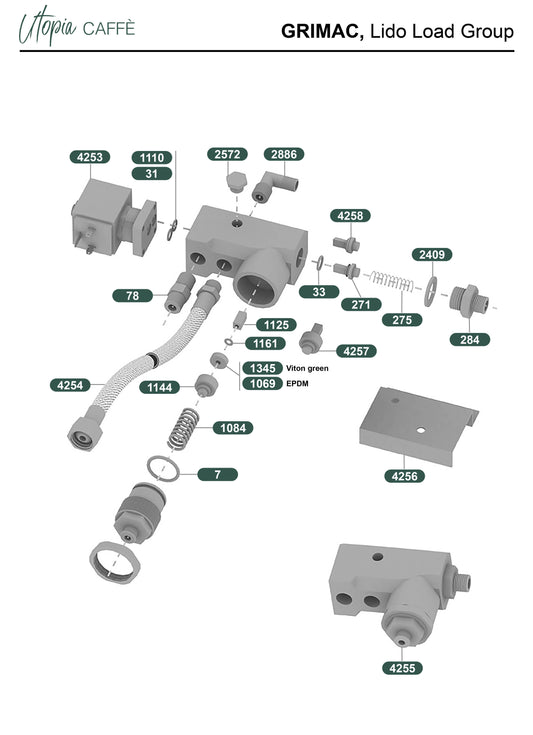 Utopia CAFFÈ

GRIMAC, Lido Load Group

4253
1110
31
2572
2886
4258
2409
78
33
271
275
284
1125
1161
4257
1345 Viton green
1069 EPDM
4254
1144
1084
7
4256
4255