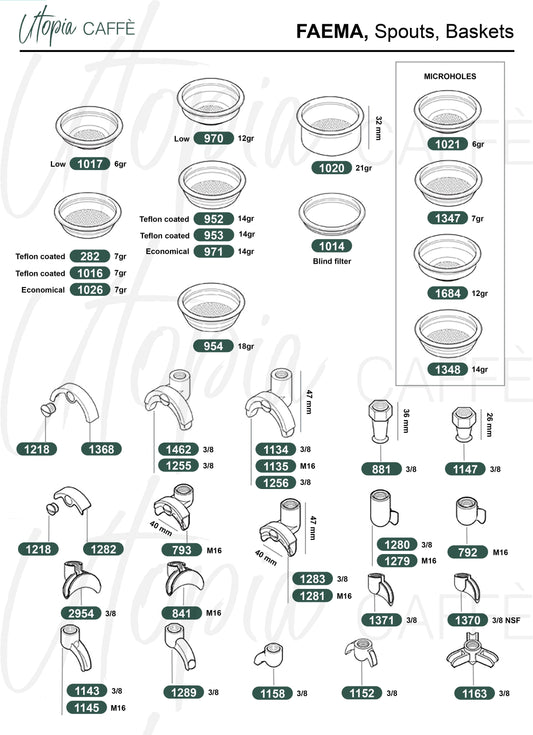 Utopia CAFFÈ

FAEMA, Spouts, Baskets

Low 1017 6gr

Teflon coated 282 7gr
Teflon coated 1016 7gr
Economical 1026 7gr

Low 970 12gr

Teflon coated 952 14gr
Teflon coated 953 14gr
Economical 971 14gr

954 18gr

32 mm
1020 21gr

1014
Blind filter

MICROHOLES
1021 6gr
1347 7gr
1684 12gr
1348 14gr

1218 1368

1462 3/8
1255 3/8

47 mm
1134 3/8
1135 M16
1256 3/8

36 mm
881 3/8

26 mm
1147 3/8

1218 1282

40 mm
793 M16

47 mm
40 mm
1283 3/8
1281 M16

1280 3/8
1279 M16

792 M16

2954 3/8

841 M16

1371 3/8

1370 3/8 NSF

1143 3/8
1145 M16

1289 3/8

1158 3/8

1152 3/8

1163 3/8