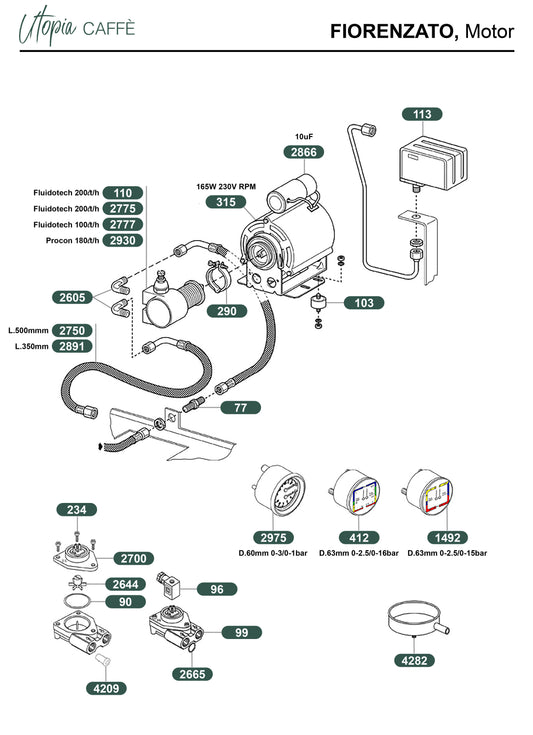 Utopia CAFFÈ

FIORENZATO, Motor

113

10uF

2866

165W 230V RPM

315

Fluidotech 200/t/h 110
Fluidotech 200/t/h 2775
Fluidotech 100/t/h 2777
Procon 180/t/h 2930

2605

290

103

L.500mm 2750
L.350mm 2891

77

234

2700

2644

90

96

99

4209

2665

2975
D.60mm 0-3/0-1bar

412
D.63mm 0-2.5/0-16bar

1492
D.63mm 0-2.5/0-15bar

4282