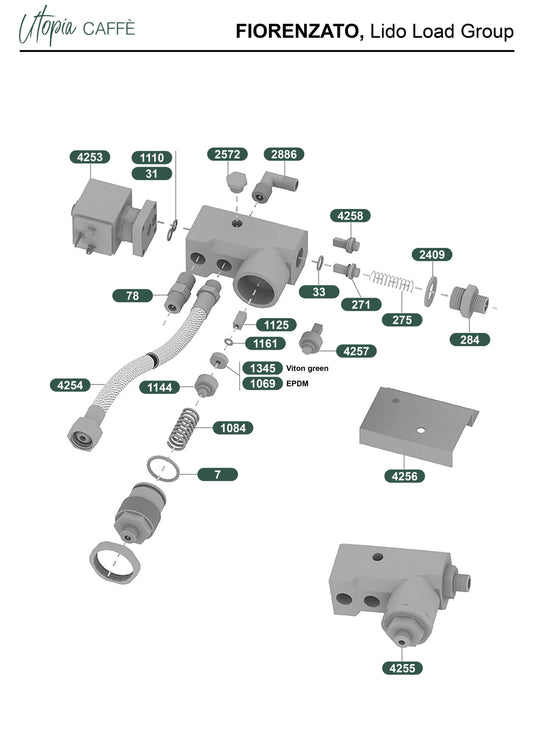 Utopia CAFFÈ

FIORENZATO, Lido Load Group

4253
1110
31
2572
2886
4258
2409
78
33
271
275
284
1125
1161
4257
1345 Viton green
1069 EPDM
4254
1144
1084
7
4256
4255