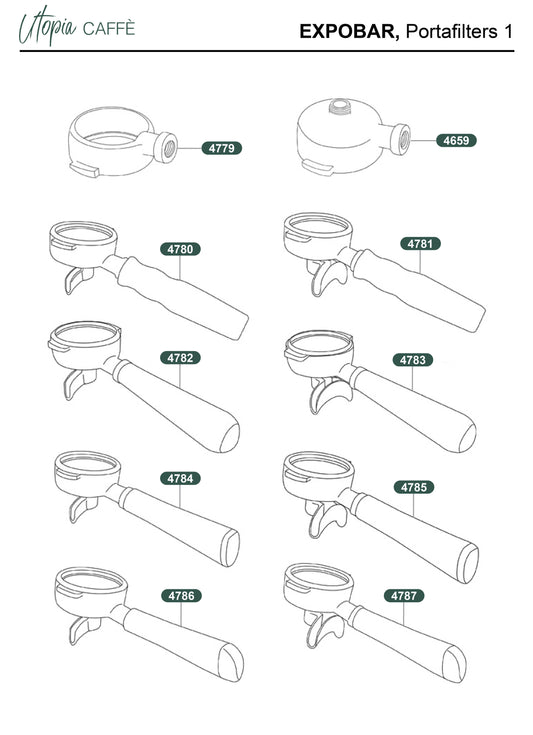 Utopia CAFFÈ

EXPOBAR, Portafilters 1

4779

4659

4780

4781

4782

4783

4784

4785

4786

4787