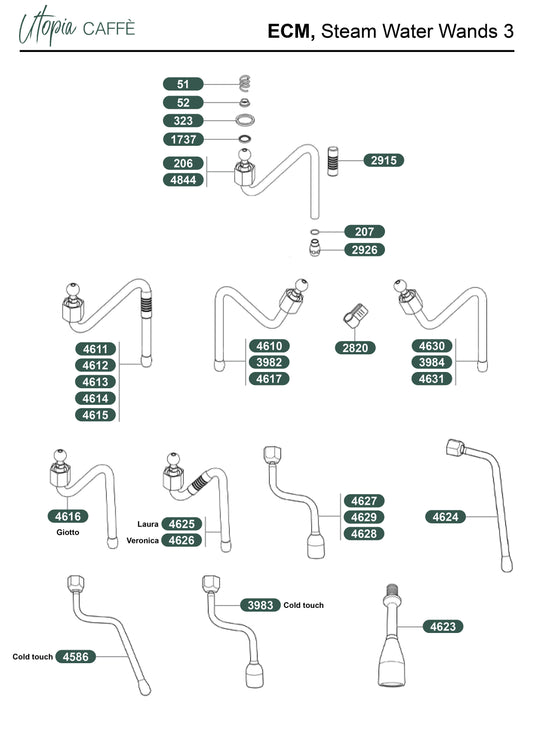 Utopia CAFFÈ

ECM, Steam Water Wands 3

51
52
323
1737
206
4844
2915
207
2926

4611
4612
4613
4614
4615

4610
3982
4617

2820

4630
3984
4631

4616
Giotto

Laura 4625
Veronica 4626

4627
4629
4628

4624

Cold touch 4586

3983 Cold touch

4623