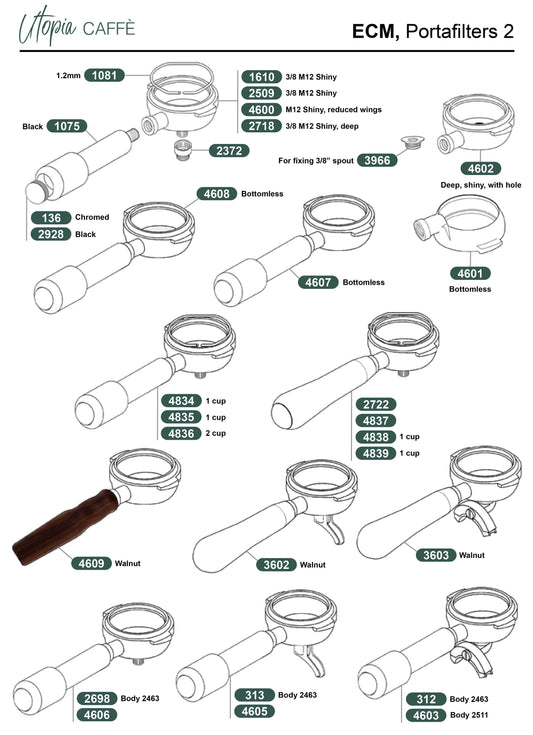 Utopia CAFFÈ

ECM, Portafilters 2

1.2mm 1081

1610 3/8 M12 Shiny
2509 3/8 M12 Shiny
4600 M12 Shiny, reduced wings
2718 3/8 M12 Shiny, deep

Black 1075

2372

For fixing 3/8" spout 3966

4602
Deep, shiny, with hole

136 Chromed
2928 Black

4608 Bottomless

4607 Bottomless

4601
Bottomless

4834 1 cup
4835 1 cup
4836 2 cup

2722
4837
4838 1 cup
4839 1 cup

4609 Walnut

3602 Walnut

3603 Walnut

2698 Body 2463
4606

313 Body 2463
4605

312 Body 2463
4603 Body 2511