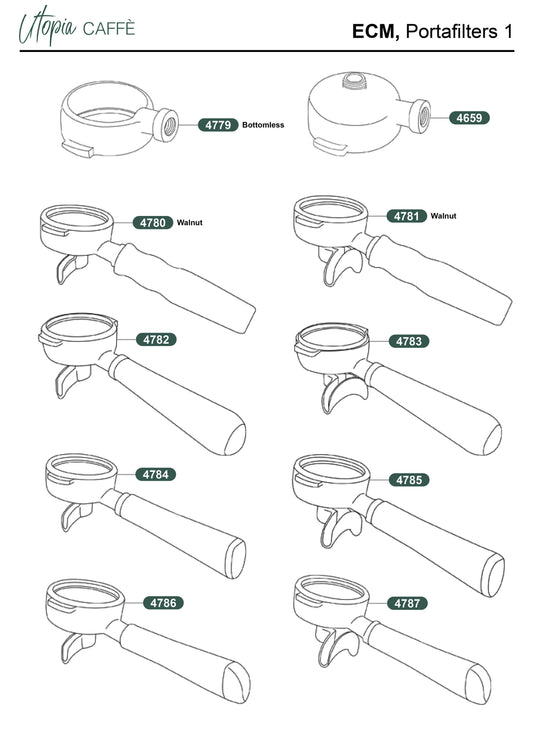 Utopia CAFFÈ

ECM, Portafilters 1

4779 Bottomless

4659

4780 Walnut

4781 Walnut

4782

4783

4784

4785

4786

4787