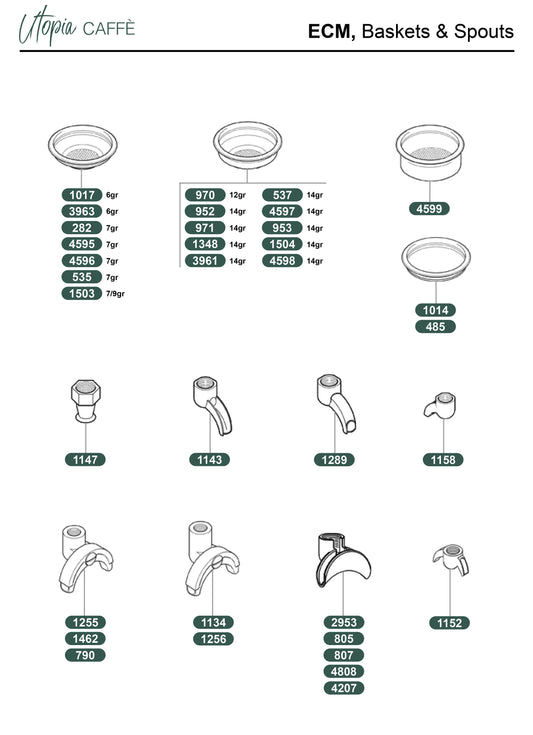 Utopia CAFFÈ

ECM, Baskets & Spouts

1017 6gr
3963 6gr
282 7gr
4595 7gr
4596 7gr
535 7gr
1503 7/9gr

970 12gr
952 14gr
971 14gr
1348 14gr
3961 14gr

537 14gr
4597 14gr
953 14gr
1504 14gr
4598 14gr

4599

1014
485

1147

1143

1289

1158

1255
1462
790

1134
1256

2953
805
807
4808
4207

1152