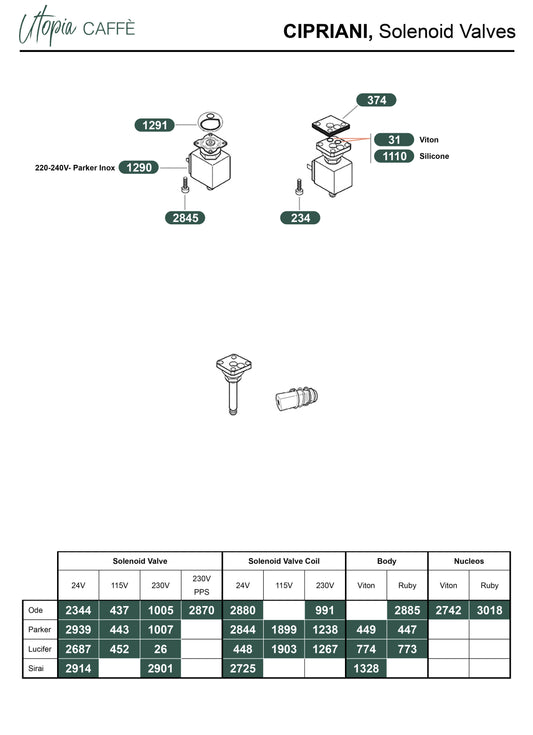 Utopia CAFFÈ

CIPRIANI, Solenoid Valves

1291
220-240V- Parker Inox 1290
2845

374
31 Viton
1110 Silicone
234

| | Solenoid Valve | | | | Solenoid Valve Coil | | | Body | | Nucleos | |
|---|---|---|---|---|---|---|---|---|---|---|---|
| | 24V | 115V | 230V | 230V PPS | 24V | 115V | 230V | Viton | Ruby | Viton | Ruby |
| Ode | 2344 | 437 | 1005 | 2870 | 2880 | | 991 | | 2885 | 2742 | 3018 |
| Parker | 2939 | 443 | 1007 | | 2844 | 1899 | 1238 | 449 | 447 | | |
| Lucifer | 2687 | 452 | 26 | | 448 | 1903 | 1267 | 774 | 773 | | |
| Sirai | 2914 | | 2901 | | 2725 | | | 1328 | | | |