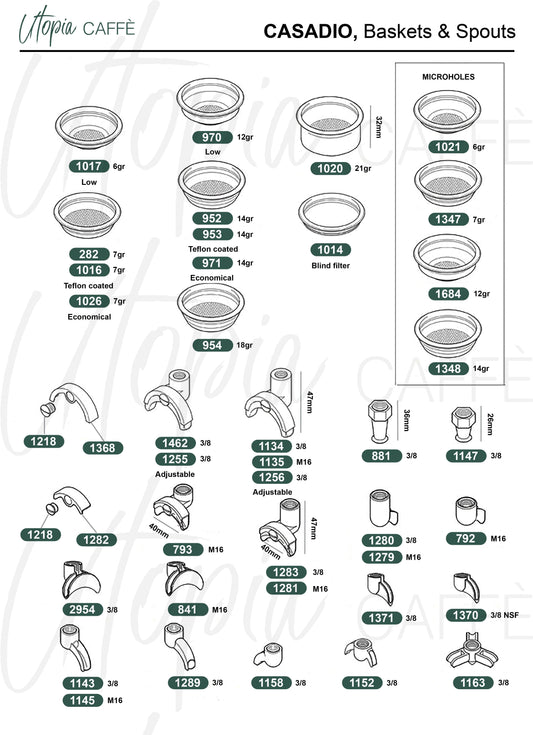 Utopia CAFFÈ

CASADIO, Baskets & Spouts

1017 6gr
Low

282 7gr
1016 7gr
Teflon coated
1026 7gr
Economical

970 12gr
Low

952 14gr
953 14gr
Teflon coated
971 14gr
Economical

954 18gr

32mm
1020 21gr

1014
Blind filter

MICROHOLES
1021 6gr
1347 7gr
1684 12gr
1348 14gr

1218
1368

1462 3/8
1255 3/8
Adjustable

47mm
1134 3/8
1135 M16
1256 3/8
Adjustable

36mm
881 3/8

26mm
1147 3/8

1218
1282

40mm
793 M16

47mm
40mm
1283 3/8
1281 M16

1280 3/8
1279 M16

792 M16

2954 3/8

841 M16

1371 3/8

1370 3/8 NSF

1143 3/8
1145 M16

1289 3/8

1158 3/8

1152 3/8

1163 3/8