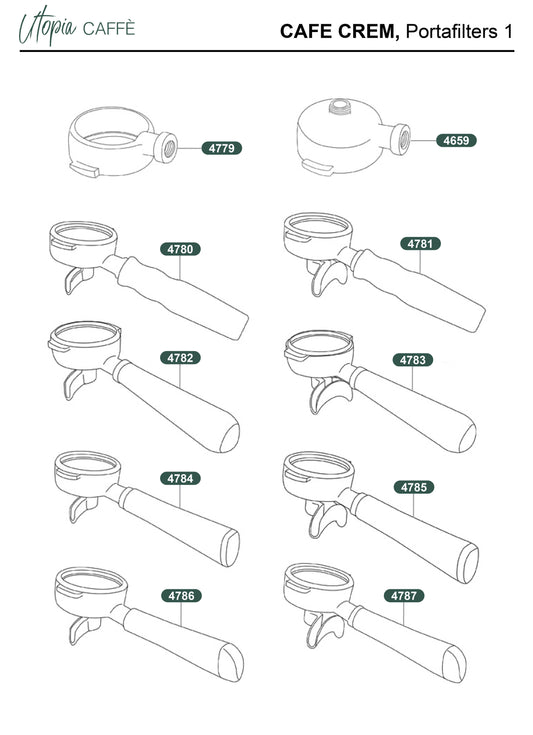 Utopia CAFFÈ

CAFE CREM, Portafilters 1

4779

4659

4780

4781

4782

4783

4784

4785

4786

4787