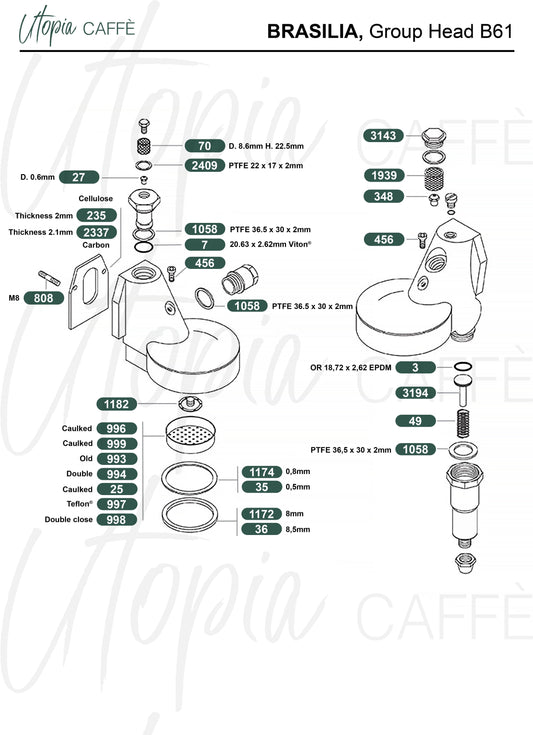 Utopia CAFFÈ

BRASILIA, Group Head B61

70 D. 8.6mm H. 22.5mm
2409 PTFE 22 x 17 x 2mm
D. 0.6mm 27
Cellulose
Thickness 2mm 235
Thickness 2.1mm 2337
Carbon
1058 PTFE 36.5 x 30 x 2mm
7 20.63 x 2.62mm Viton®
456
M8 808
1058 PTFE 36.5 x 30 x 2mm
1182
Caulked 996
Caulked 999
Old 993
Double 994
Caulked 25
Teflon® 997
Double close 998
1174 0,8mm
35 0,5mm
1172 8mm
36 8,5mm

3143
1939
348
456
OR 18,72 x 2,62 EPDM 3
3194
49
PTFE 36,5 x 30 x 2mm 1058

Utopia CAFFÈ
Utopia CAFFÈ
Utopia CAFFÈ