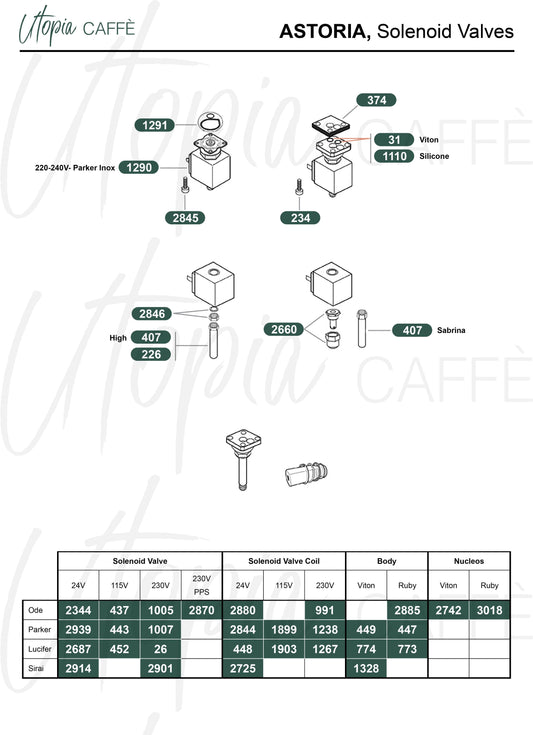 Utopia CAFFÈ

ASTORIA, Solenoid Valves

1291

220-240V- Parker Inox 1290

2845

374

31 Viton

1110 Silicone

234

2846

High 407

226

2660

407 Sabrina

| | Solenoid Valve | | | | Solenoid Valve Coil | | | Body | | Nucleos | |
|---|---|---|---|---|---|---|---|---|---|---|---|
| | 24V | 115V | 230V | 230V PPS | 24V | 115V | 230V | Viton | Ruby | Viton | Ruby |
| Ode | 2344 | 437 | 1005 | 2870 | 2880 | | 991 | | 2885 | 2742 | 3018 |
| Parker | 2939 | 443 | 1007 | | 2844 | 1899 | 1238 | 449 | 447 | | |
| Lucifer | 2687 | 452 | 26 | | 448 | 1903 | 1267 | 774 | 773 | | |
| Sirai | 2914 | | 2901 | | 2725 | | | 1328 | | | |